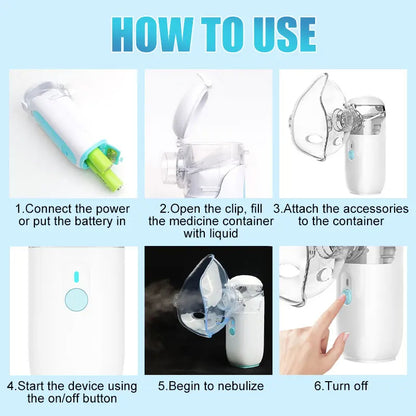 HOW TO USE

1.Connect the power or put the battery in

2.Open the clip, fill the medicine container with liquid

3.Attach the accessories to the container

4.Start the device using the on/off button

5.Begin to nebulize

6.Turn off